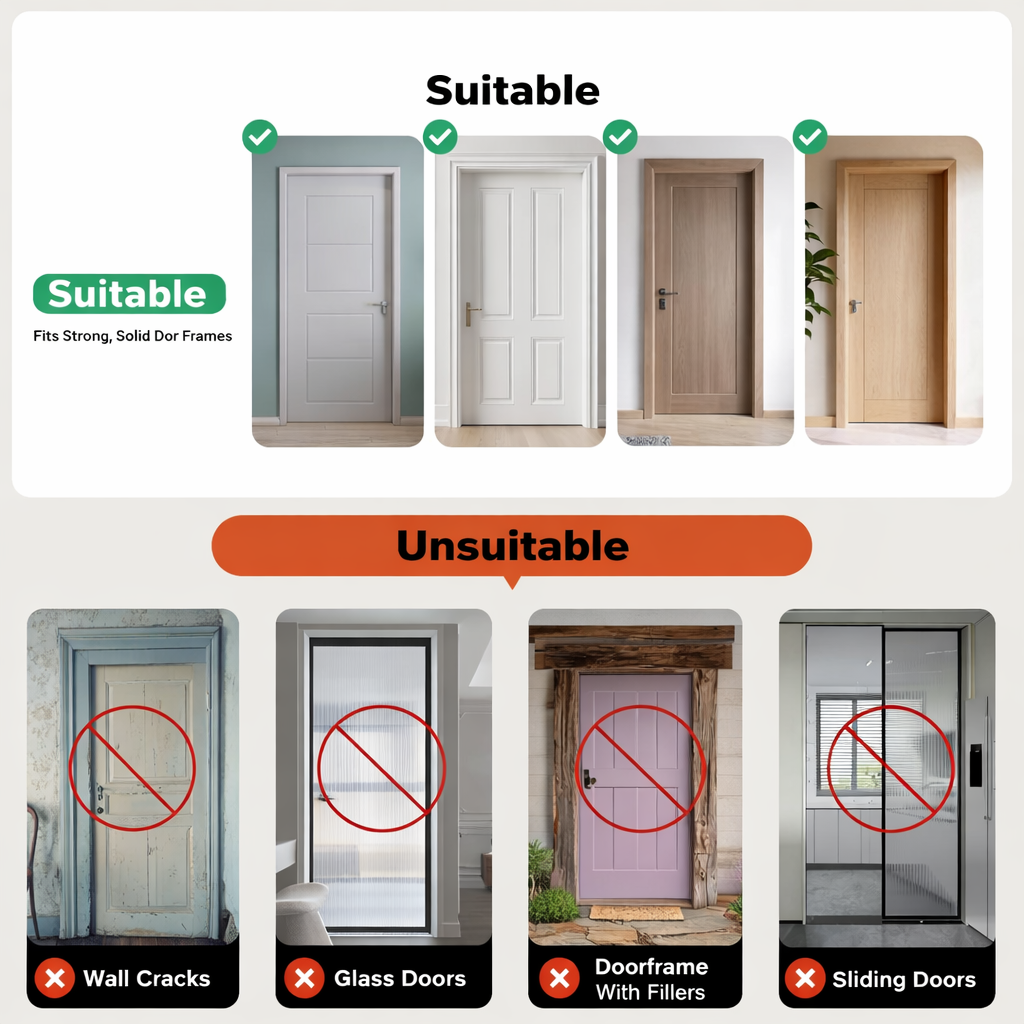 Suitable

Suitable
Fits Strong, Solid Dor Frames

Unsuitable

Wall Cracks

Glass Doors

Doorframe With Fillers

Sliding Doors